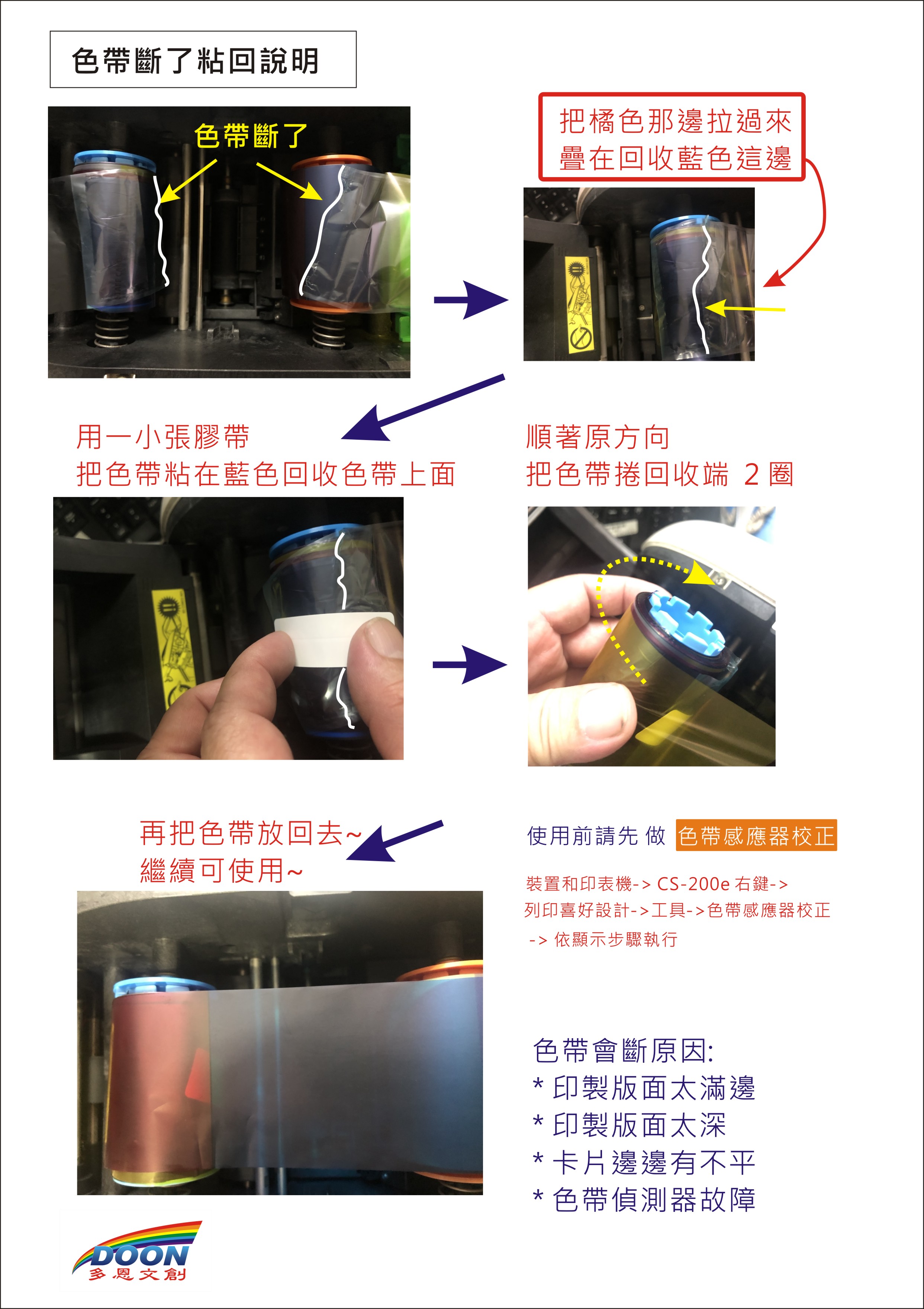 色帶斷了粘回說明

色帶斷了

把橘色那邊拉過來
疊在回收藍色這邊

用一小張膠帶
把色帶粘在藍色回收色帶上面

順著原方向
把色帶捲回收端 2 圈

再把色帶放回去~
繼續可使用~

使用前請先 做 色帶感應器校正

裝置和印表機-> CS-200e 右鍵->
列印喜好設計->工具->色帶感應器校正
-> 依顯示步驟執行

色帶會斷原因:
* 印製版面太滿邊
* 印製版面太深
* 卡片邊邊有不平
* 色帶偵測器故障

DOON
多恩文創